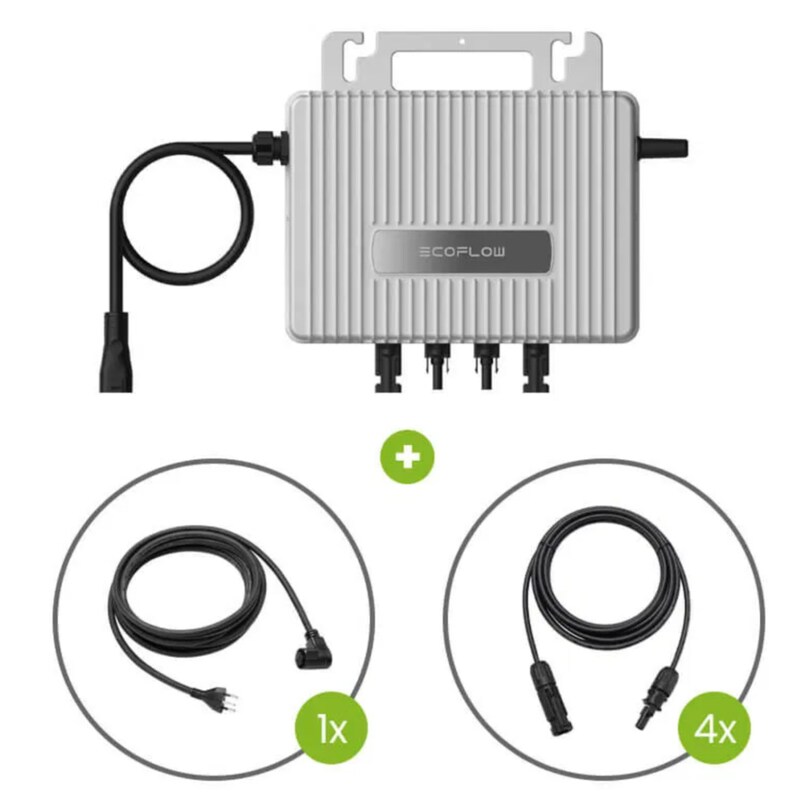 ECOFLOW

+

1x

4x