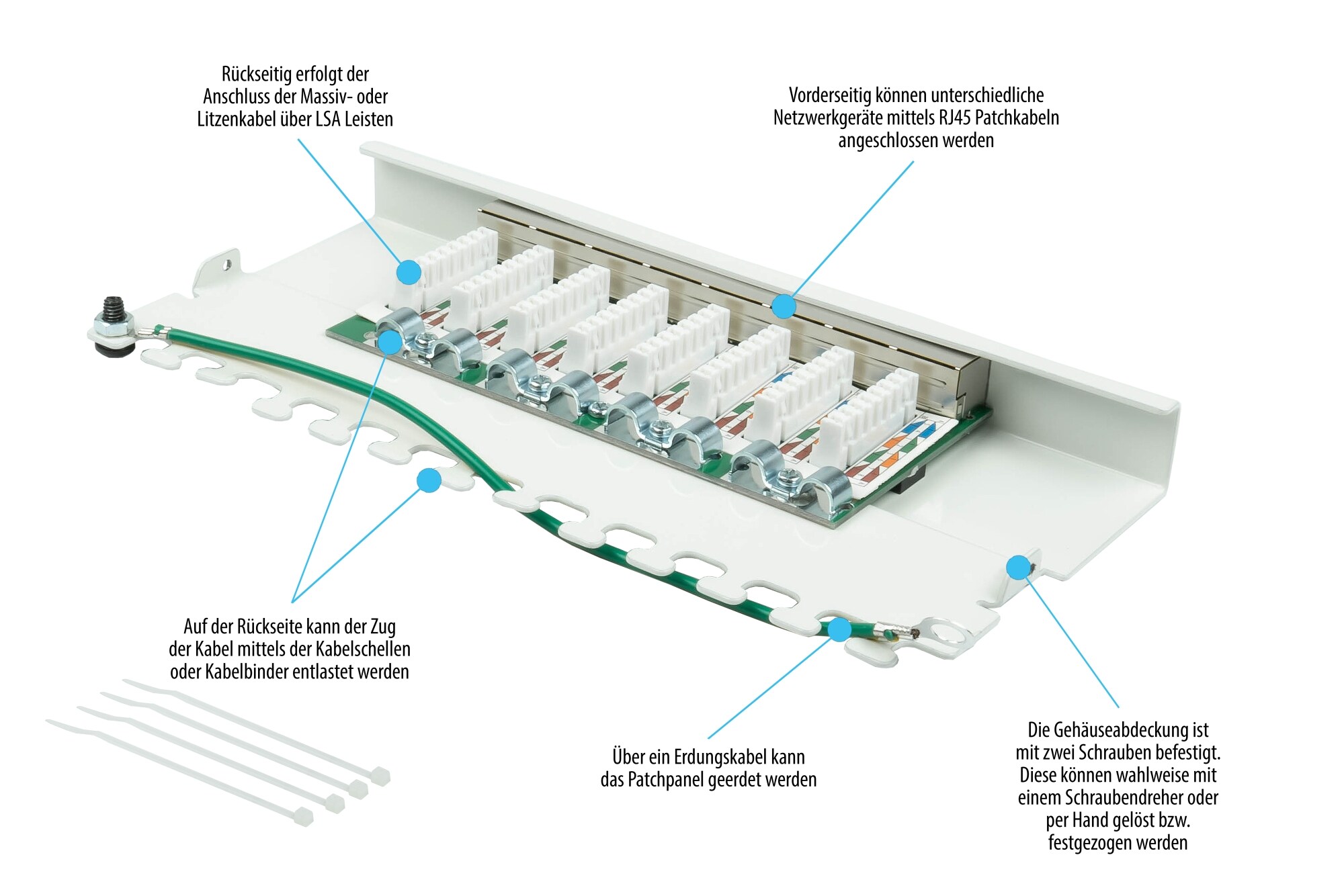 Rückseitig erfolgt der Anschluss der Massiv- oder Litzenkabel über LSA Leisten

Vorderseitig können unterschiedliche Netzwerkgeräte mittels RJ45 Patchkabeln angeschlossen werden

Auf der Rückseite kann der Zug der Kabel mittels der Kabelschellen oder Kabelbinder entlastet werden

Über ein Erdungskabel kann das Patchpanel geerdet werden

Die Gehäuseabdeckung ist mit zwei Schrauben befestigt. Diese können wahlweise mit einem Schraubendreher oder per Hand gelöst bzw. festgezogen werden