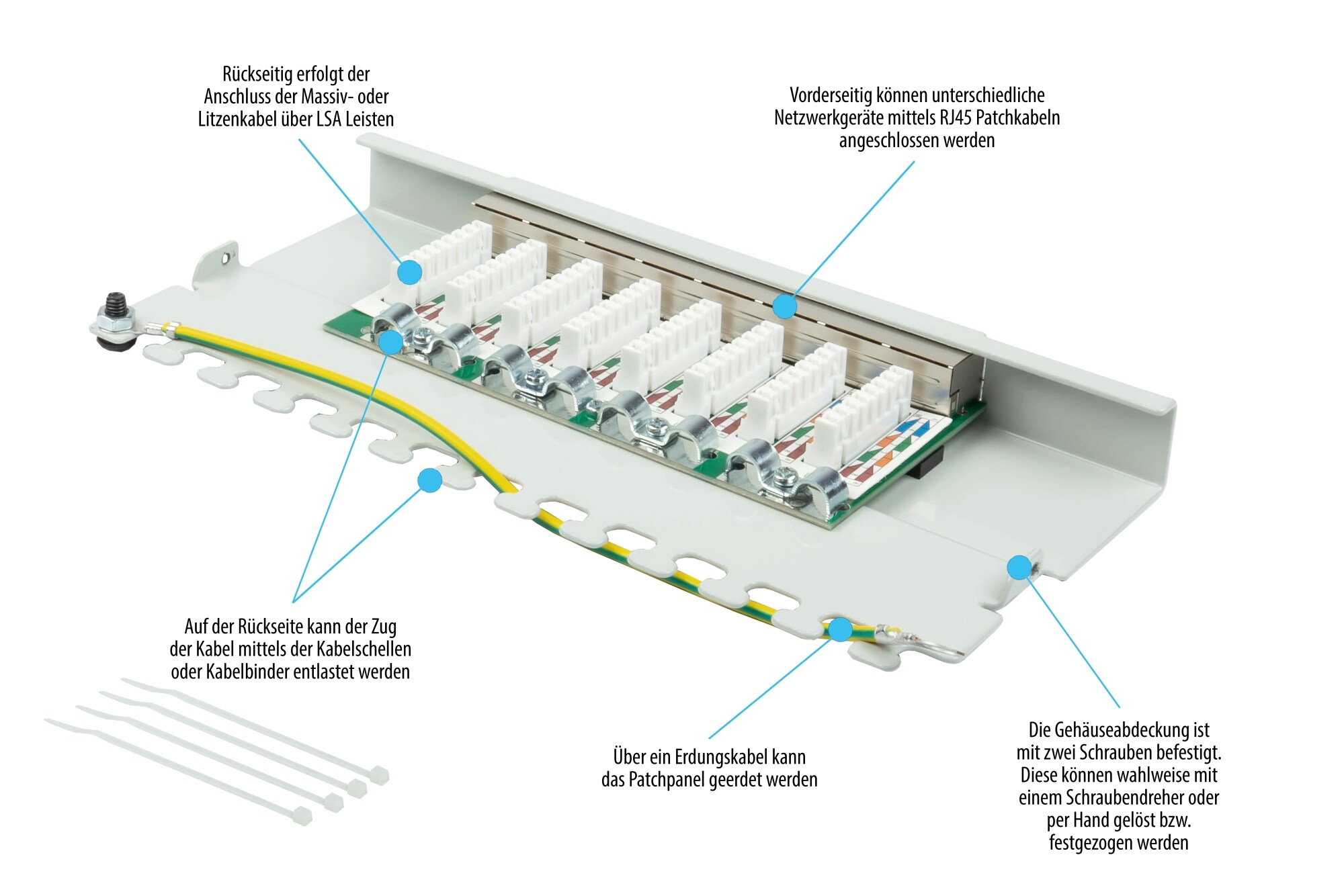 Rückseitig erfolgt der Anschluss der Massiv- oder Litzenkabel über LSA Leisten

Vorderseitig können unterschiedliche Netzwerkgeräte mittels RJ45 Patchkabeln angeschlossen werden

Auf der Rückseite kann der Zug der Kabel mittels der Kabelschellen oder Kabelbinder entlastet werden

Über ein Erdungskabel kann das Patchpanel geerdet werden

Die Gehäuseabdeckung ist mit zwei Schrauben befestigt. Diese können wahlweise mit einem Schraubendreher oder per Hand gelöst bzw. festgezogen werden